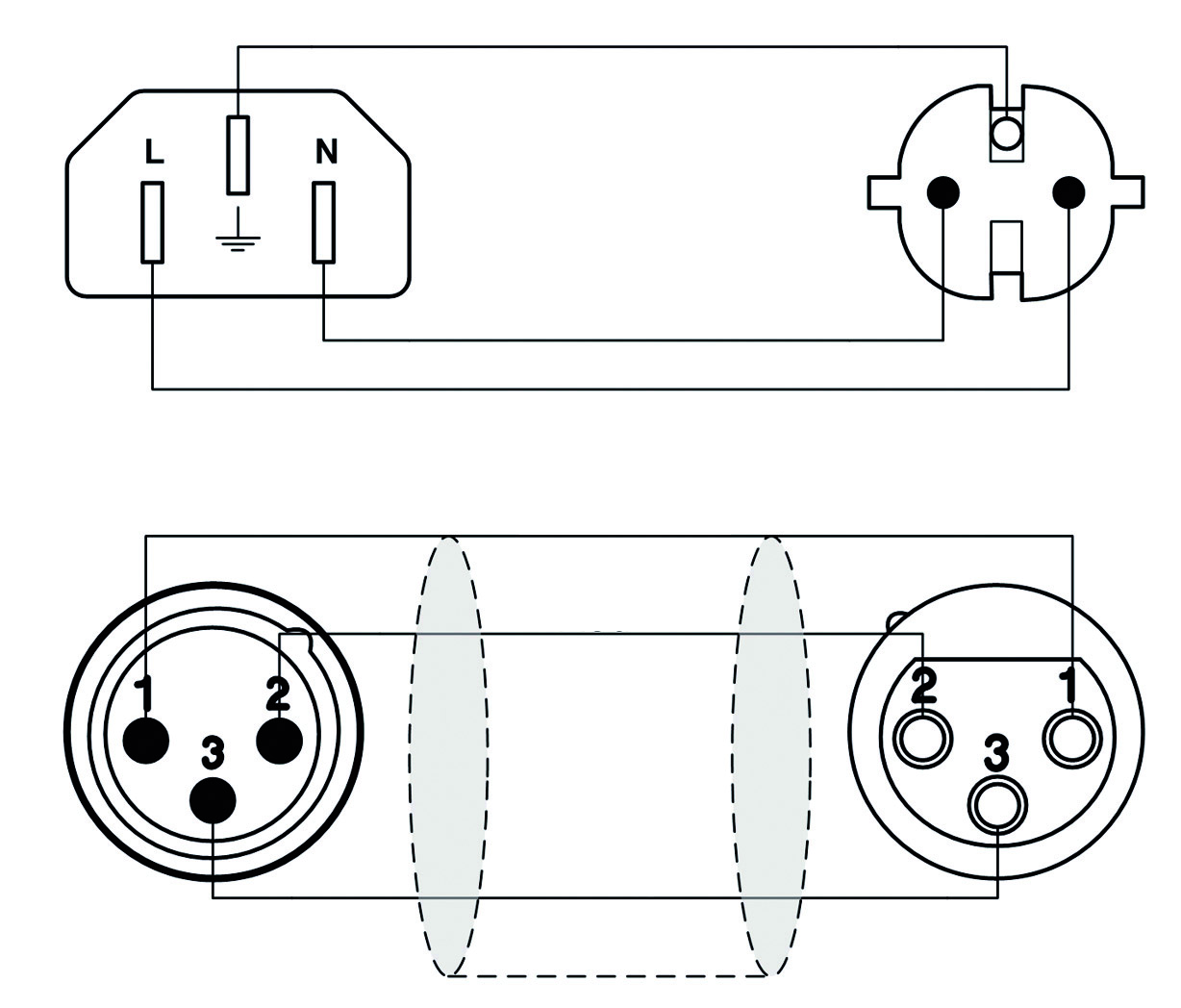 L
N
1
2
3
2
1
3